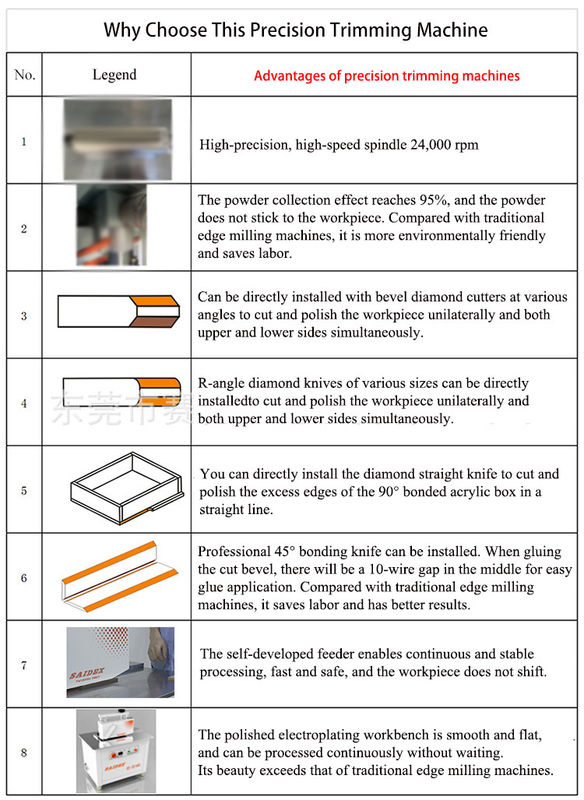 Why Choose This Precision Trimming Machine

| No. | Legend | Advantages of precision trimming machines |
|---|---|---|
| 1 | | High-precision, high-speed spindle 24,000 rpm |
| 2 | | The powder collection effect reaches 95%, and the powder does not stick to the workpiece. Compared with traditional edge milling machines, it is more environmentally friendly and saves labor. |
| 3 | | Can be directly installed with bevel diamond cutters at various angles to cut and polish the workpiece unilaterally and both upper and lower sides simultaneously. |
| 4 | 东莞市赛 | R-angle diamond knives of various sizes can be directly installedto cut and polish the workpiece unilaterally and both upper and lower sides simultaneously. |
| 5 | | You can directly install the diamond straight knife to cut and polish the excess edges of the 90° bonded acrylic box in a straight line. |
| 6 | | Professional 45° bonding knife can be installed. When gluing the cut bevel, there will be a 10-wire gap in the middle for easy glue application. Compared with traditional edge milling machines, it saves labor and has better results. |
| 7 | SAIDEX | The self-developed feeder enables continuous and stable processing, fast and safe, and the workpiece does not shift. |
| 8 | SAIDEX | The polished electroplating workbench is smooth and flat, and can be processed continuously without waiting. Its beauty exceeds that of traditional edge milling machines. |